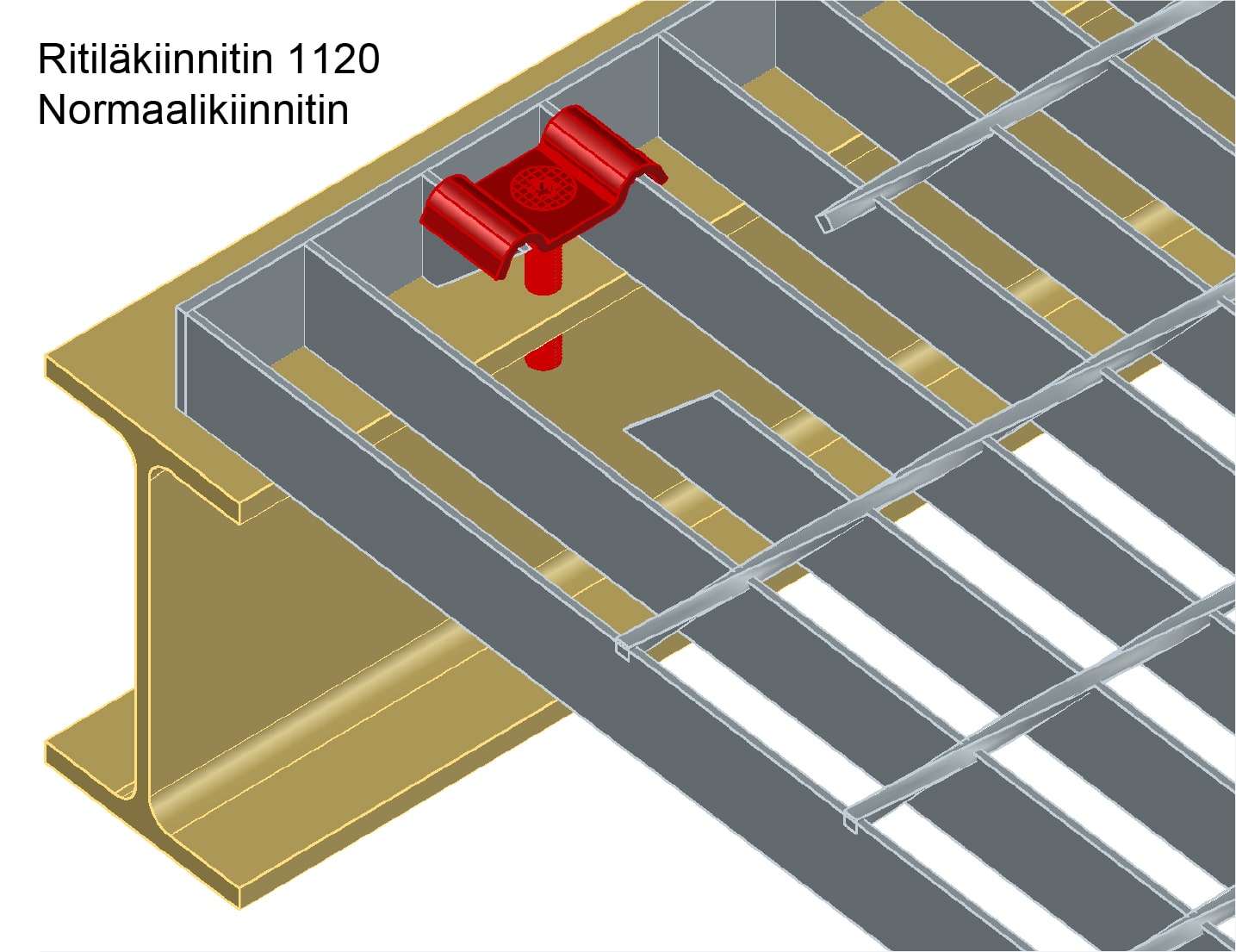 Ritiläkiinnitin 1120
Normaalikiinnitin